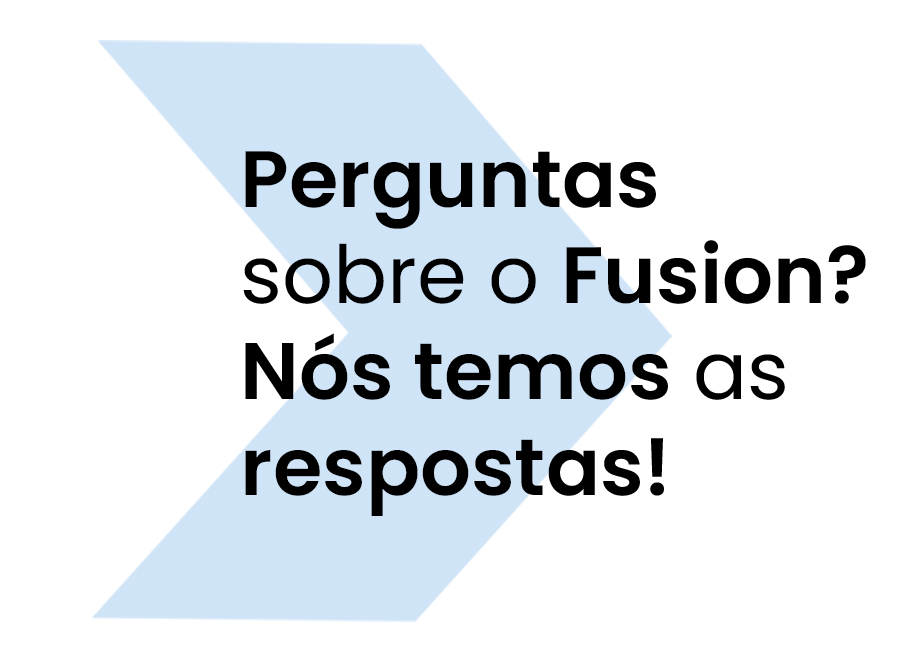 Perguntas sobre o Fusion? Nós temos as respostas!